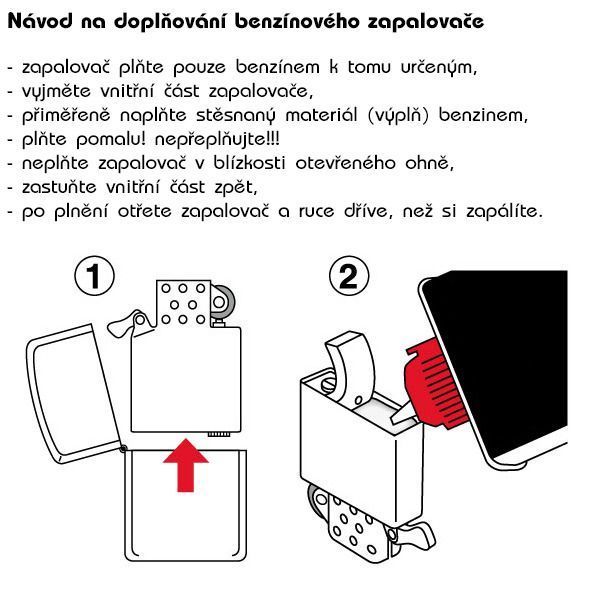 Návod na doplňování benzínového zapalovače

- zapalovač plňte pouze benzínem k tomu určeným,
- vyjměte vnitřní část zapalovače,
- přiměřeně naplňte stěsnaný materiál (výplň) benzinem,
- plňte pomalu! nepřeplňujte!!!
- neplňte zapalovač v blízkosti otevřeného ohně,
- zastuňte vnitřní část zpět,
- po plnění otřete zapalovač a ruce dříve, než si zapálíte.

1

2